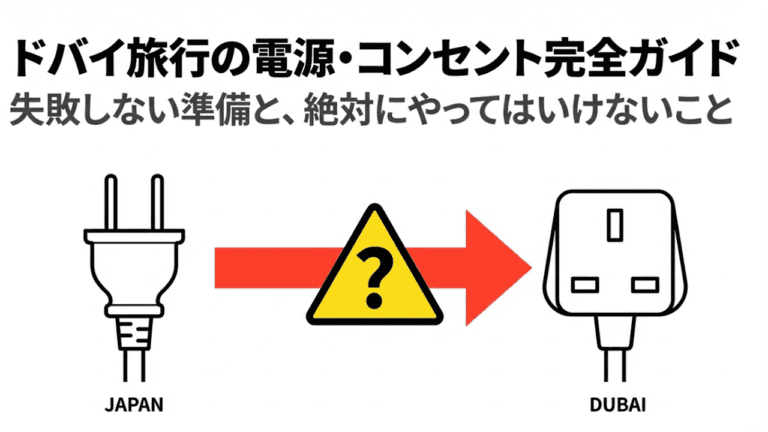 ドバイ旅行の電源・コンセント完全ガイド
失敗しない準備と、絶対にやってはいけないこと

?

JAPAN

DUBAI